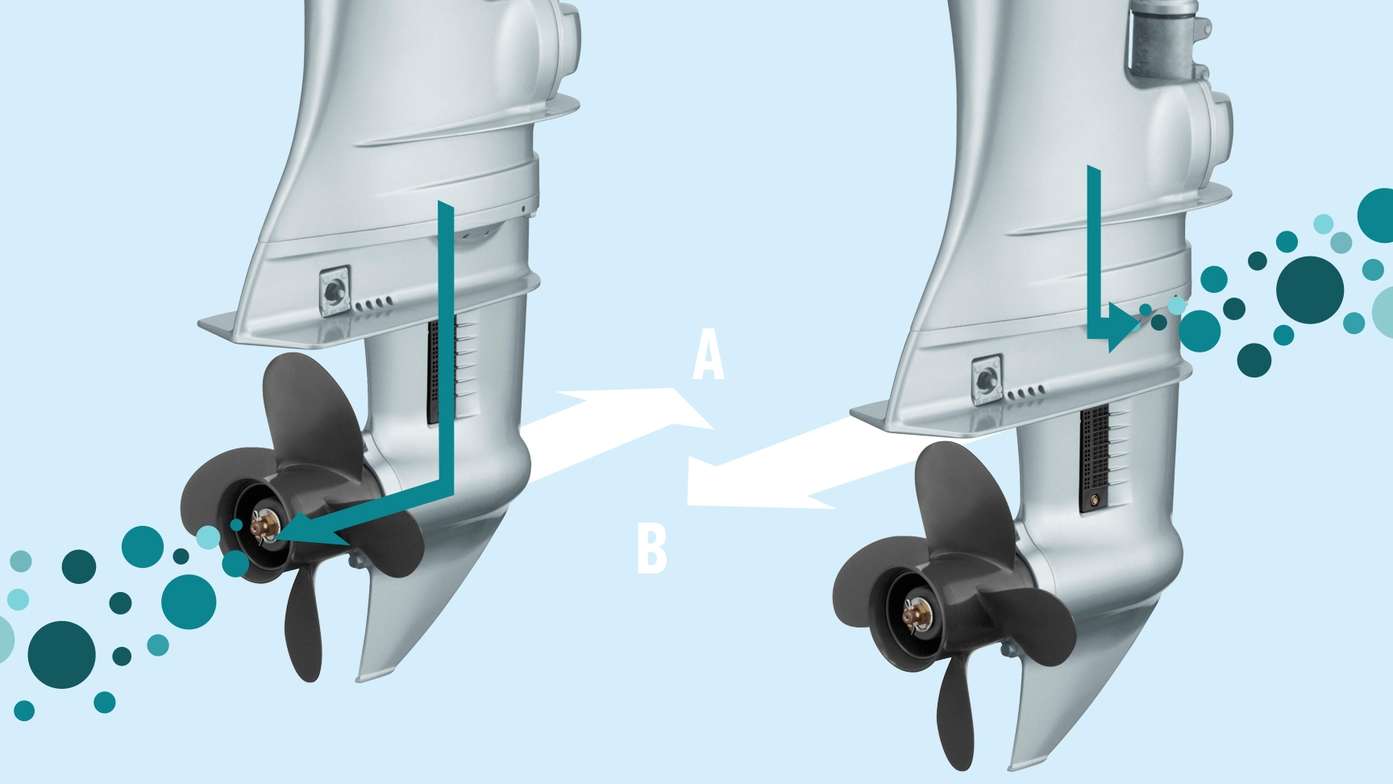 A

B